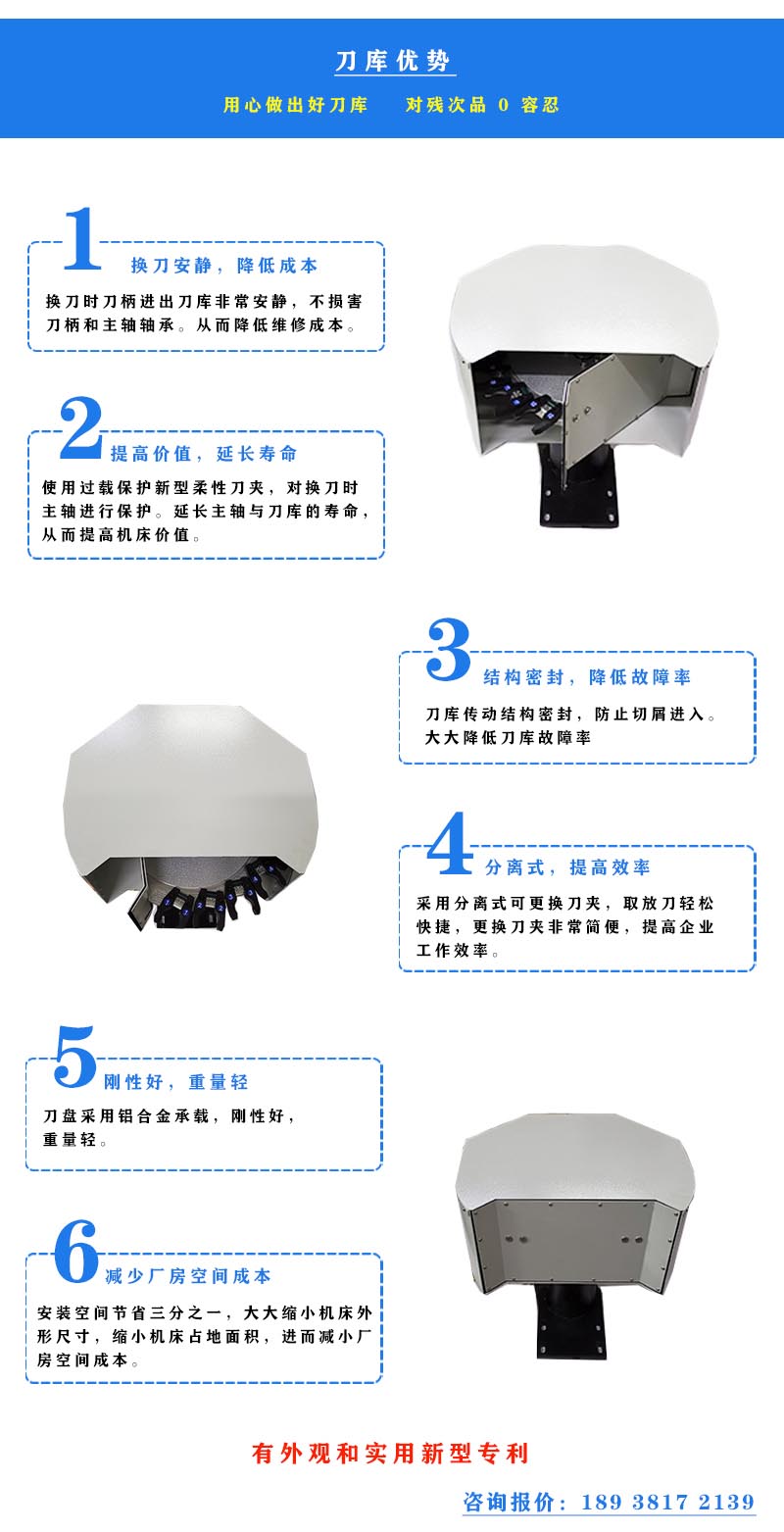 刀库优势

用心做出好刀库　　对残次品 0 容忍

1 换刀安静，降低成本

换刀时刀柄进出刀库非常安静，不损害刀柄和主轴轴承。从而降低维修成本。

2 提高价值，延长寿命

使用过载保护新型柔性刀夹，对换刀时主轴进行保护。延长主轴与刀库的寿命，从而提高机床价值。

3 结构密封，降低故障率

刀库传动结构密封，防止切屑进入。大大降低刀库故障率

4 分离式，提高效率

采用分离式可更换刀夹，取放刀轻松快捷，更换刀夹非常简便，提高企业工作效率。

5 刚性好，重量轻

刀盘采用铝合金承载，刚性好，重量轻。

6 减少厂房空间成本

安装空间节省三分之一，大大缩小机床外形尺寸，缩小机床占地面积，进而减小厂房空间成本。

有外观和实用新型专利

咨询报价：189 3817 2139